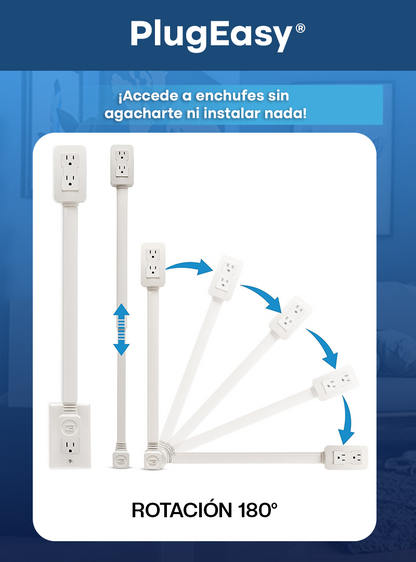 PlugEasy®

¡Accede a enchufes sin agacharte ni instalar nada!

ROTACIÓN 180°