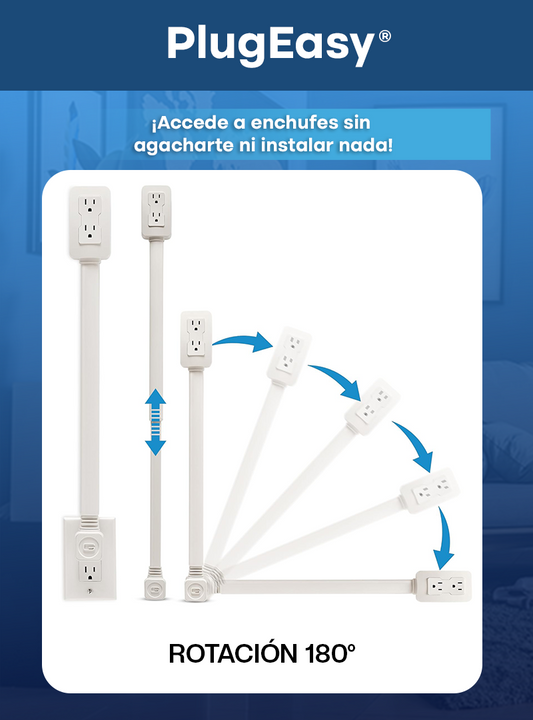 PlugEasy®

¡Accede a enchufes sin agacharte ni instalar nada!

ROTACIÓN 180°