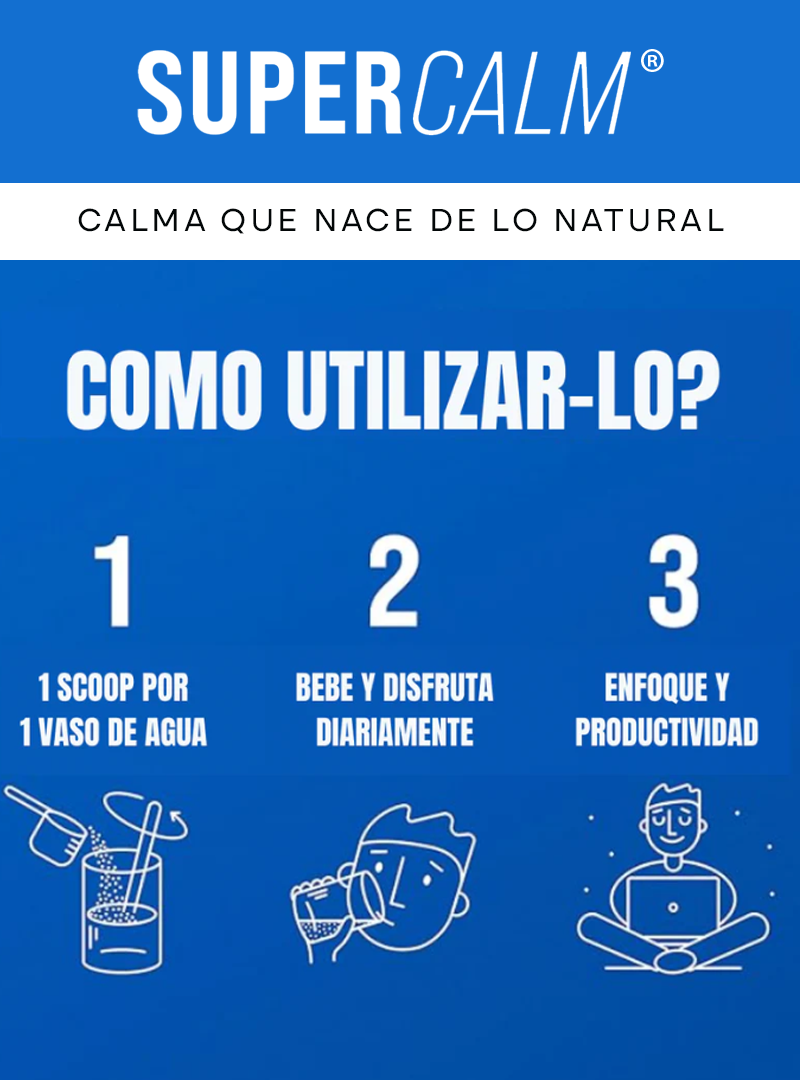 SUPERCALM®

CALMA QUE NACE DE LO NATURAL

COMO UTILIZAR-LO?

1
1 SCOOP POR 1 VASO DE AGUA

2
BEBE Y DISFRUTA DIARIAMENTE

3
ENFOQUE Y PRODUCTIVIDAD